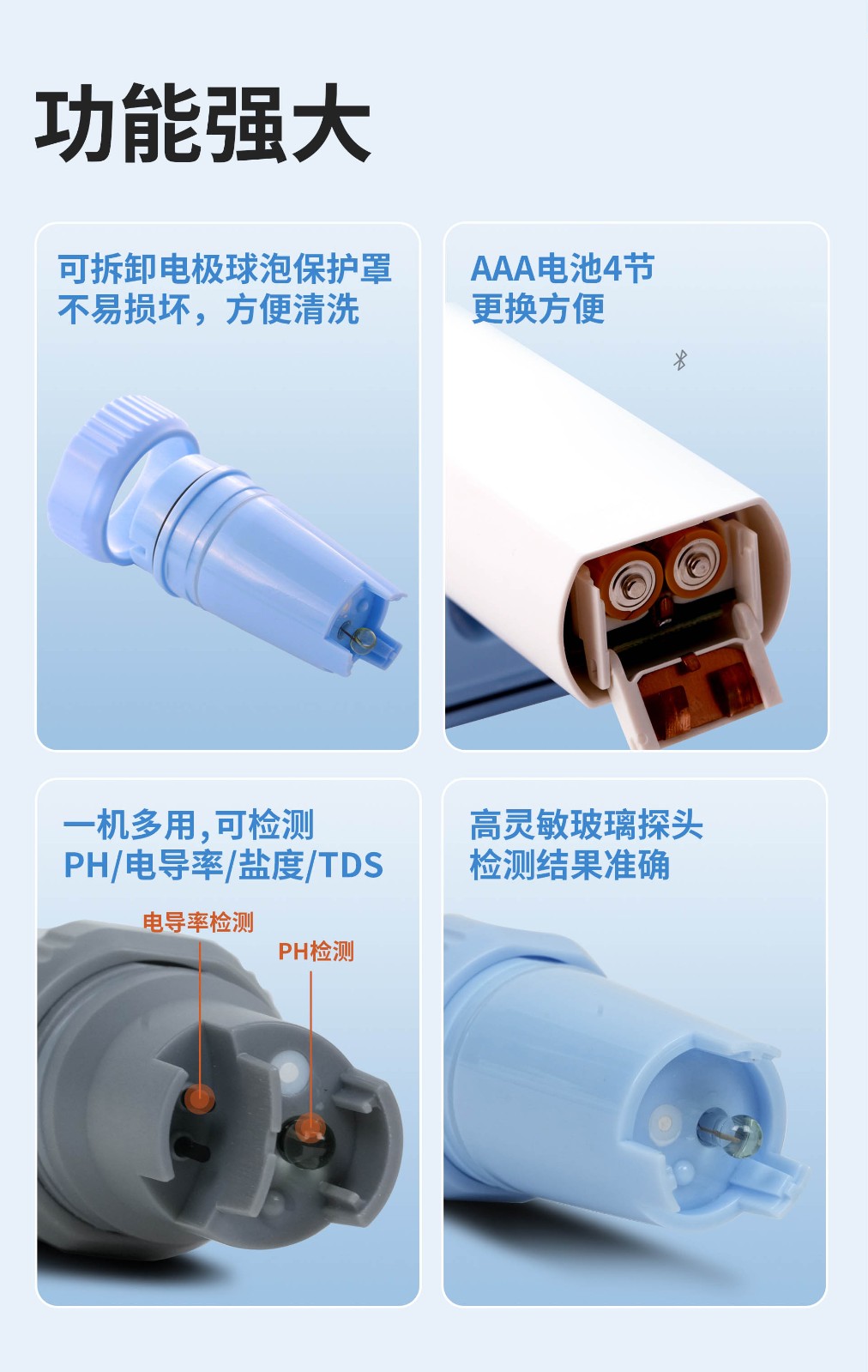 功能强大

可拆卸电极球泡保护罩
不易损坏，方便清洗

AAA电池4节
更换方便

一机多用,可检测
PH/电导率/盐度/TDS

电导率检测

PH检测

高灵敏玻璃探头
检测结果准确